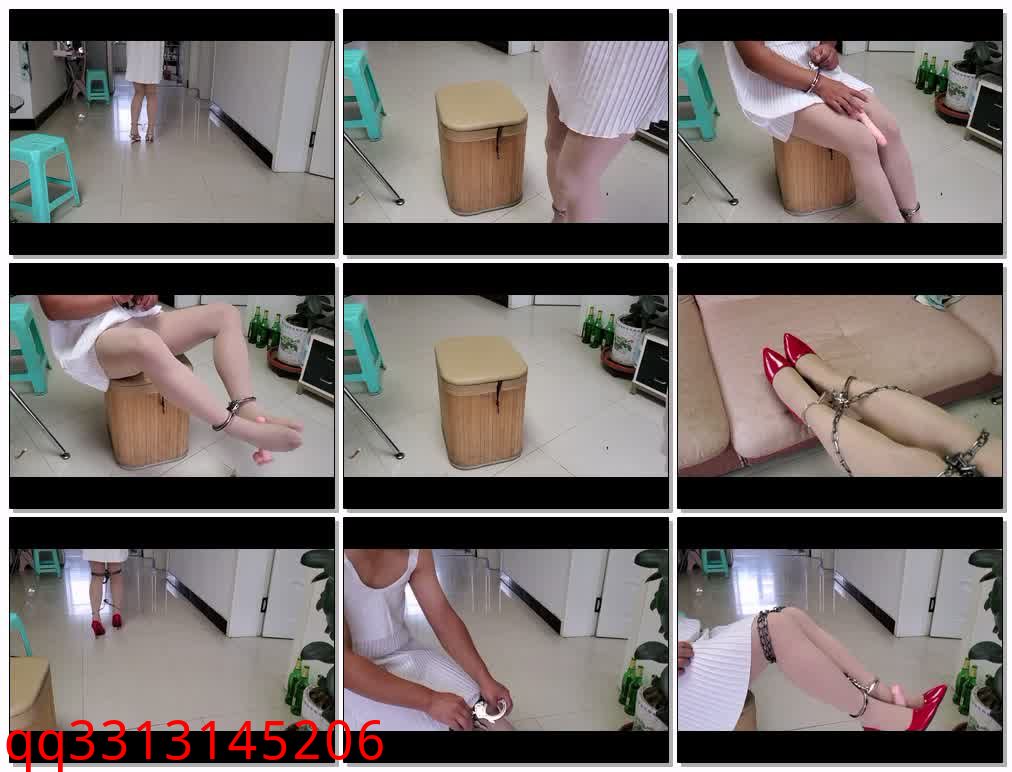 qq3313145206